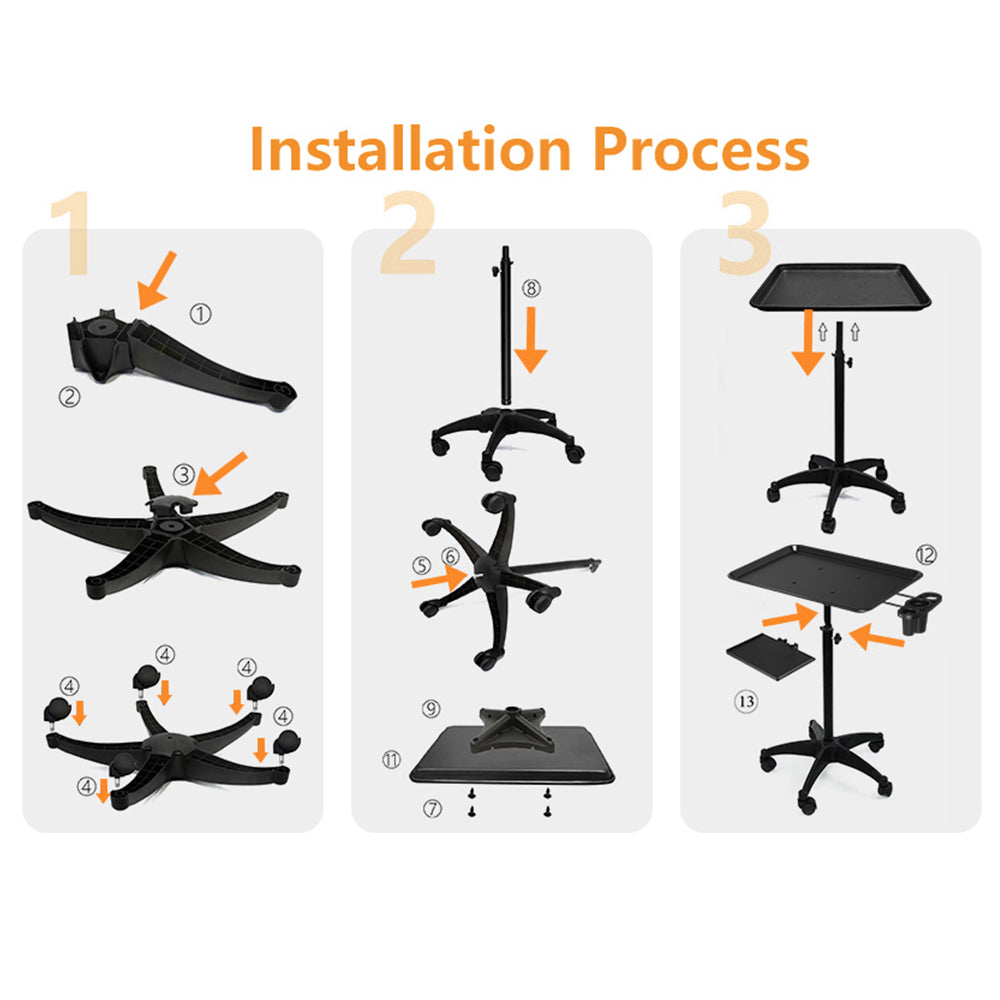 Installation Process

1

①

②

③

④ ④ ④ ④ ④

2

⑧

⑤ ⑥

⑨

⑪

⑦

3

⑫

⑬