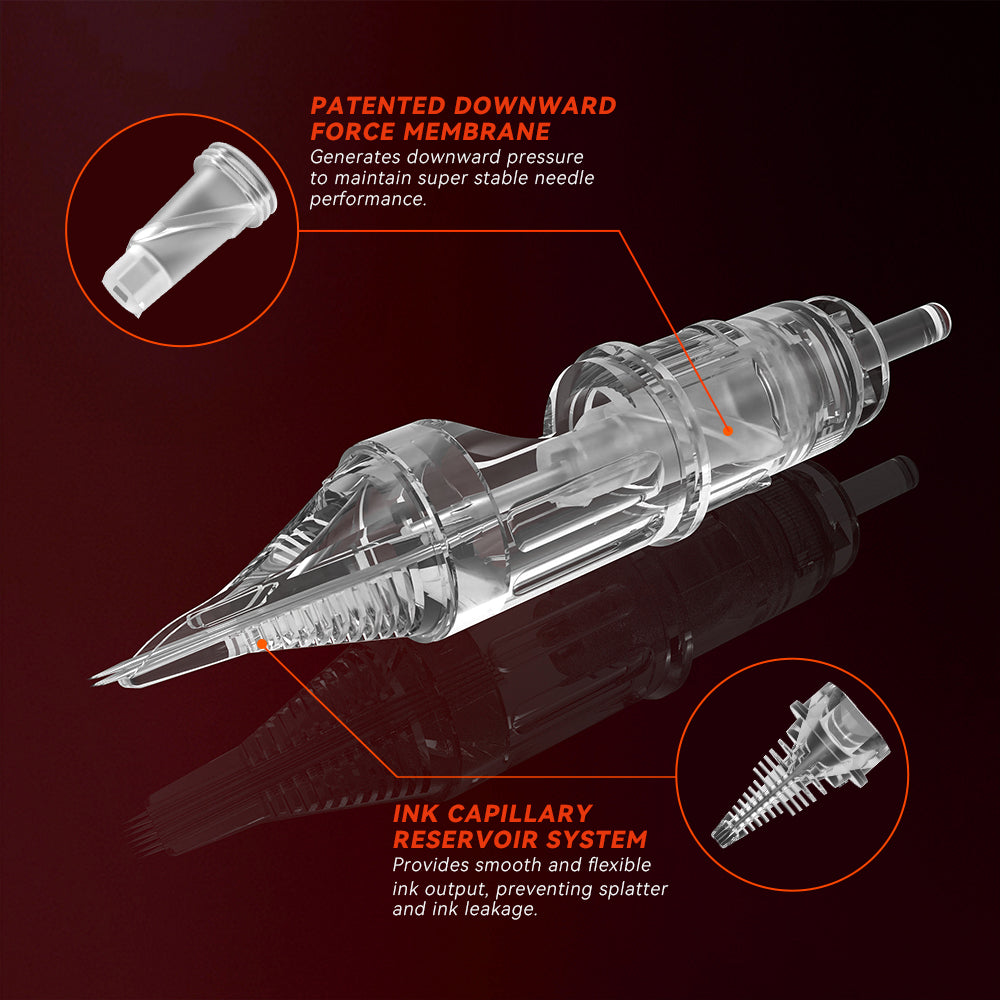 PATENTED DOWNWARD FORCE MEMBRANE
Generates downward pressure to maintain super stable needle performance.

INK CAPILLARY RESERVOIR SYSTEM
Provides smooth and flexible ink output, preventing splatter and ink leakage.